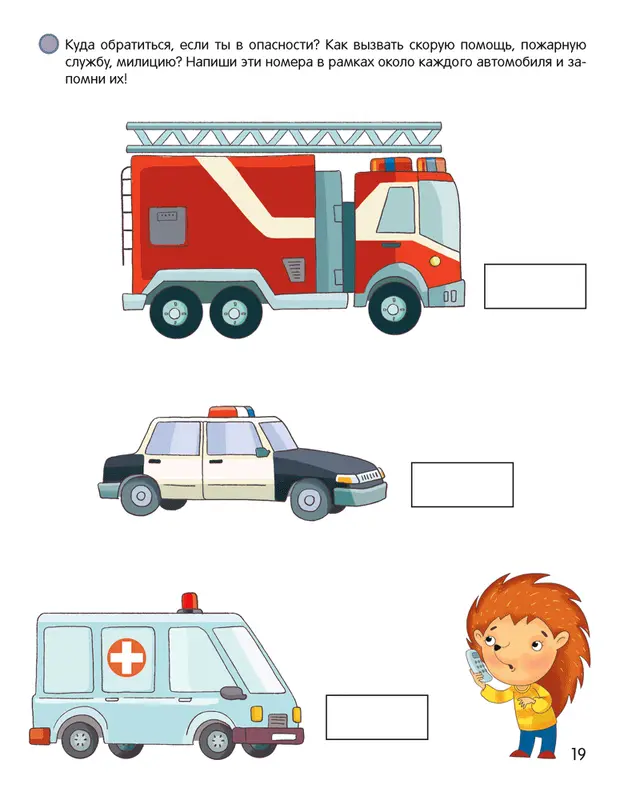 Куда обратиться, если ты в опасности? Как вызвать скорую помощь, пожарную службу, милицию? Напиши эти номера в рамках около каждого автомобиля и запомни их!

19